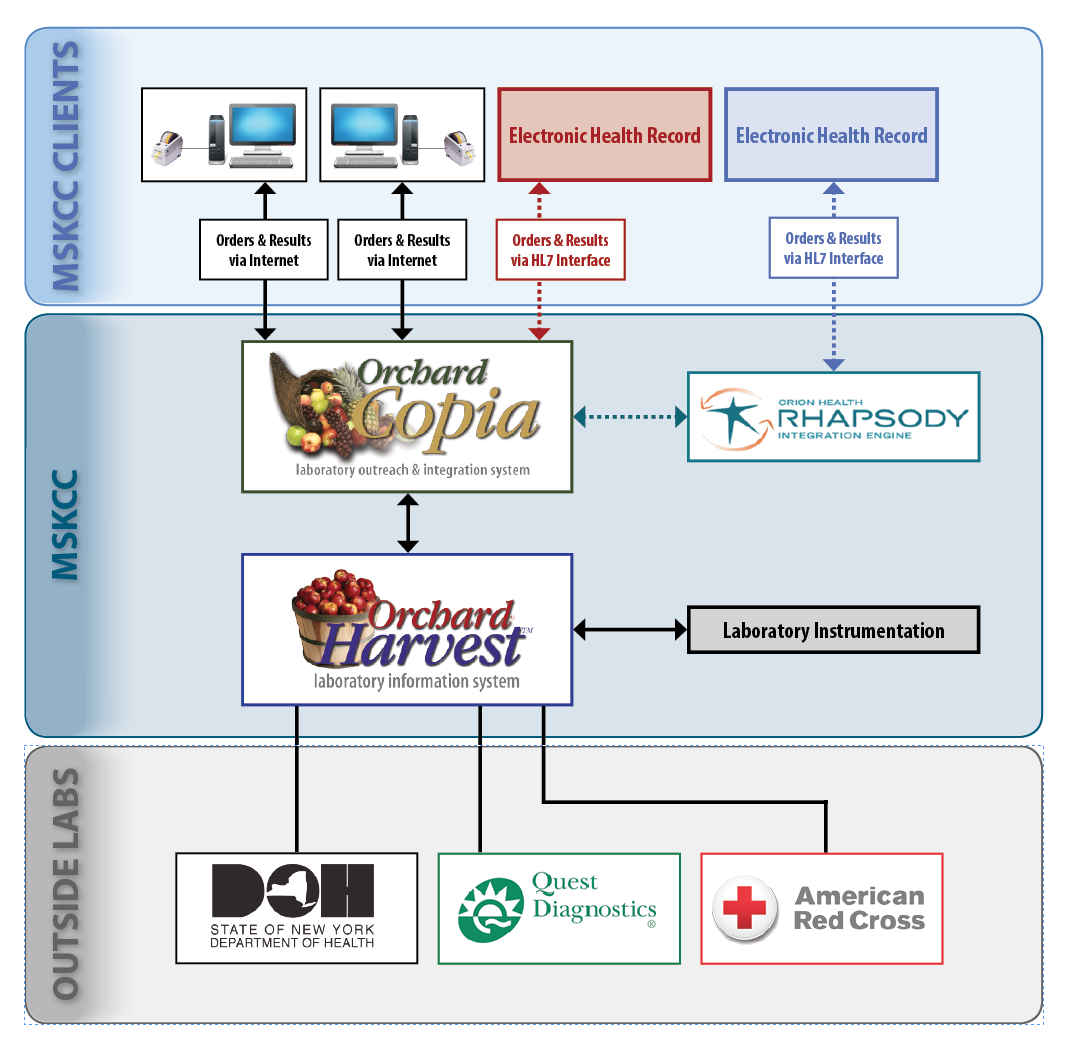 MSKCC CLIENTS

Electronic Health Record

Electronic Health Record

Orders & Results via Internet

Orders & Results via Internet

Orders & Results via HL7 Interface

Orders & Results via HL7 Interface

MSKCC

Orchard Copia
laboratory outreach & integration system

ORION HEALTH RHAPSODY INTEGRATION ENGINE

Orchard Harvest™
laboratory information system

Laboratory Instrumentation

OUTSIDE LABS

DOH
STATE OF NEW YORK DEPARTMENT OF HEALTH

Quest Diagnostics®

American Red Cross